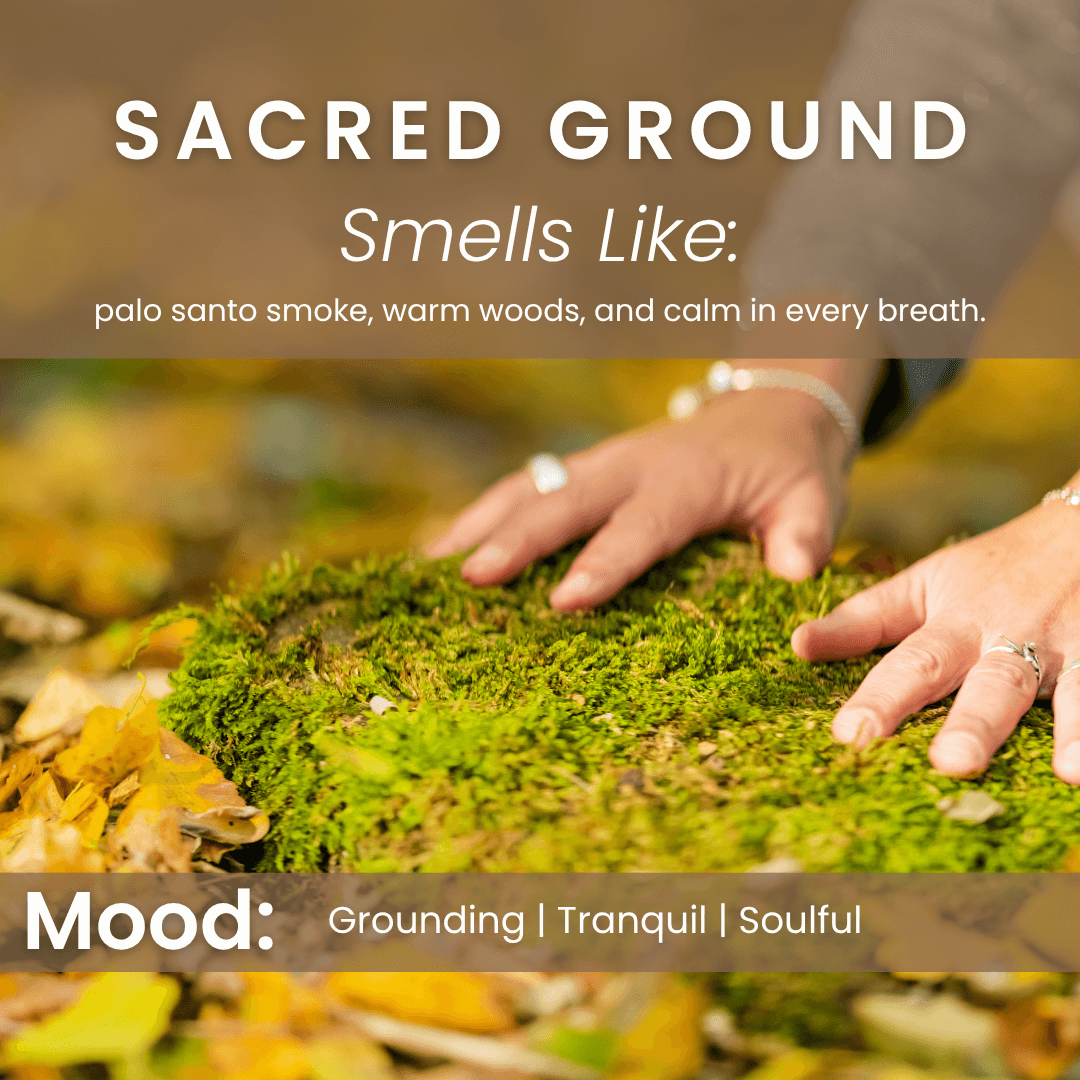 SACRED GROUND

Smells Like:

palo santo smoke, warm woods, and calm in every breath.

Mood: Grounding | Tranquil | Soulful