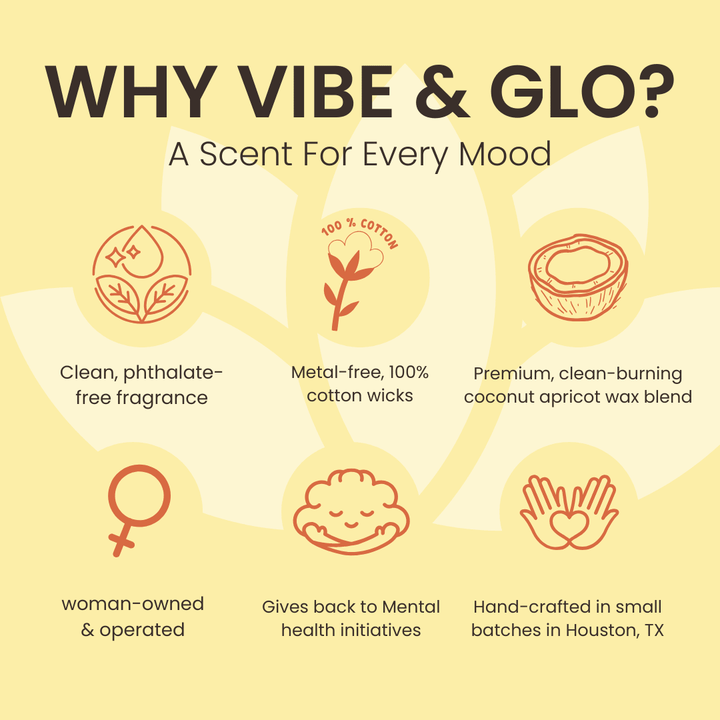 WHY VIBE & GLO?
A Scent For Every Mood

Clean, phthalate-free fragrance

100 % COTTON

Metal-free, 100% cotton wicks

Premium, clean-burning coconut apricot wax blend

woman-owned & operated

Gives back to Mental health initiatives

Hand-crafted in small batches in Houston, TX