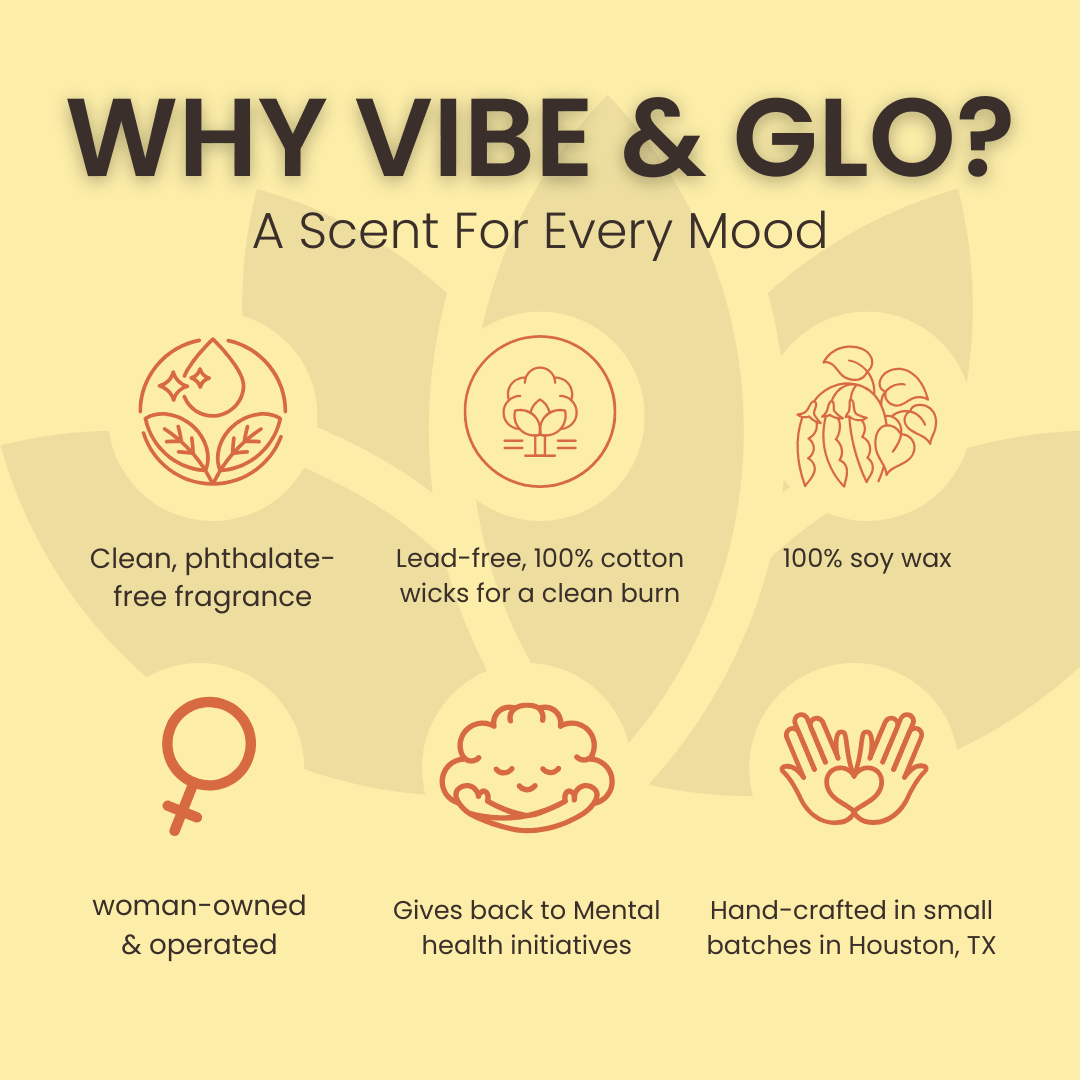 WHY VIBE & GLO?
A Scent For Every Mood

Clean, phthalate-free fragrance

Lead-free, 100% cotton wicks for a clean burn

100% soy wax

woman-owned & operated

Gives back to Mental health initiatives

Hand-crafted in small batches in Houston, TX